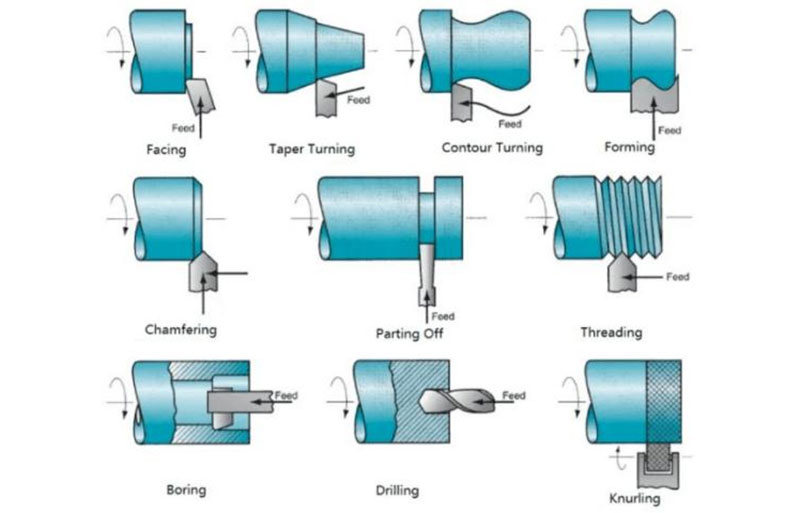 Feed
Facing

Feed
Taper Turning

Feed
Contour Turning

Feed
Forming

Chamfering

Feed
Parting Off

Feed
Threading

Feed
Boring

Feed
Drilling

Knurling